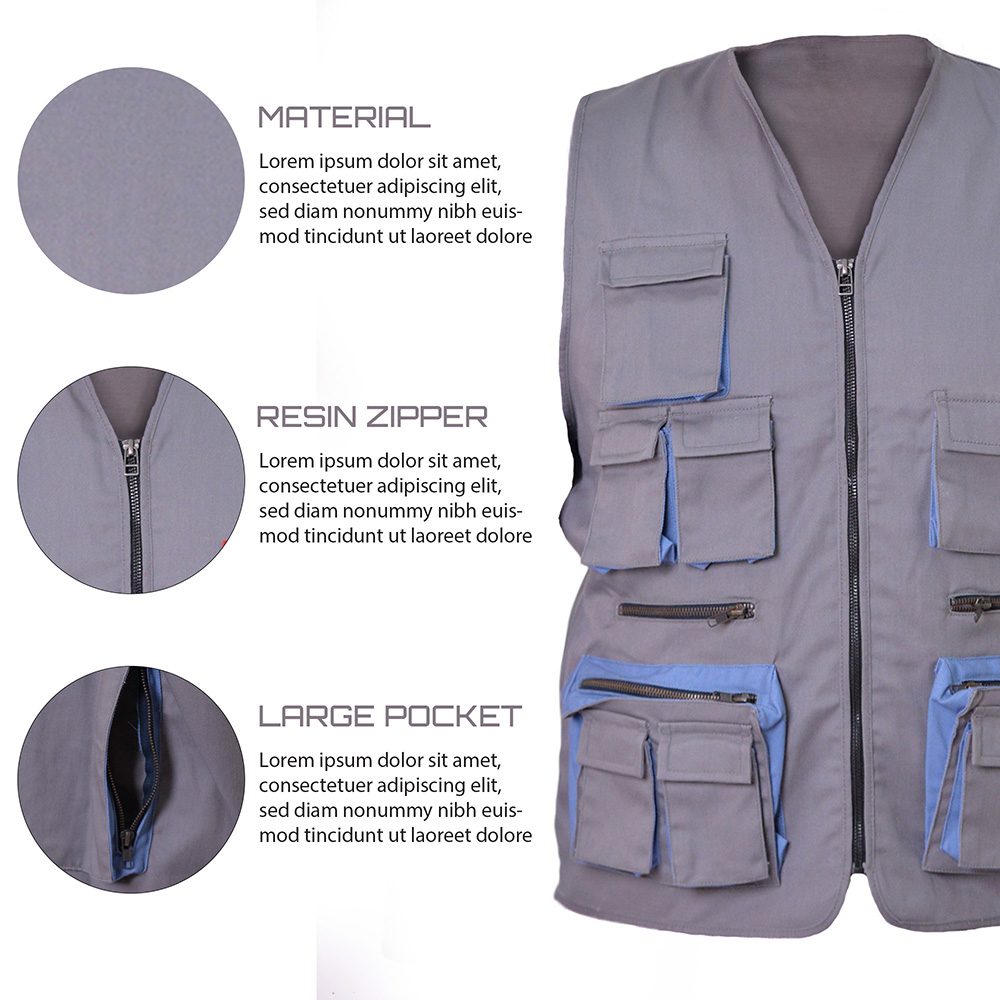 MATERIAL

Lorem ipsum dolor sit amet, consectetuer adipiscing elit, sed diam nonummy nibh euismod tincidunt ut laoreet dolore

RESIN ZIPPER

Lorem ipsum dolor sit amet, consectetuer adipiscing elit, sed diam nonummy nibh euismod tincidunt ut laoreet dolore

LARGE POCKET

Lorem ipsum dolor sit amet, consectetuer adipiscing elit, sed diam nonummy nibh euismod tincidunt ut laoreet dolore